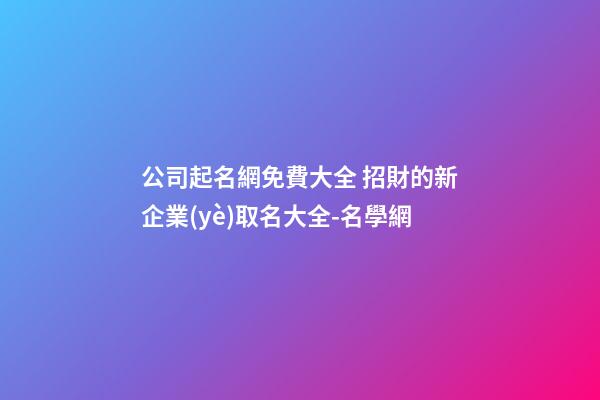 公司起名網免費大全 招財的新企業(yè)取名大全-名學網